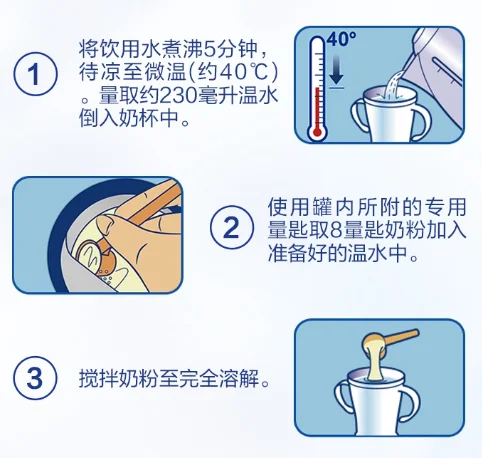 1

将饮用水煮沸5分钟，待凉至微温(约40℃)。量取约230毫升温水倒入奶杯中。

40°

2

使用罐内所附的专用量匙取8量匙奶粉加入准备好的温水中。

3

搅拌奶粉至完全溶解。