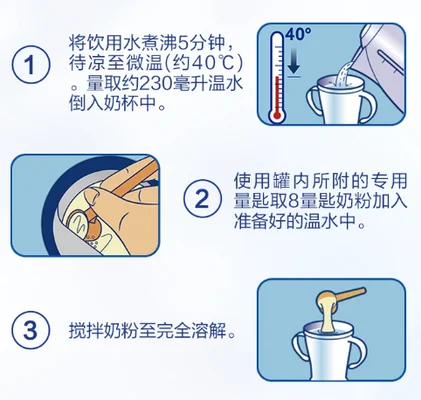 1
将饮用水煮沸5分钟，待凉至微温(约40℃)。量取约230毫升温水倒入奶杯中。

40°

2
使用罐内所附的专用量匙取8量匙奶粉加入准备好的温水中。

3
搅拌奶粉至完全溶解。